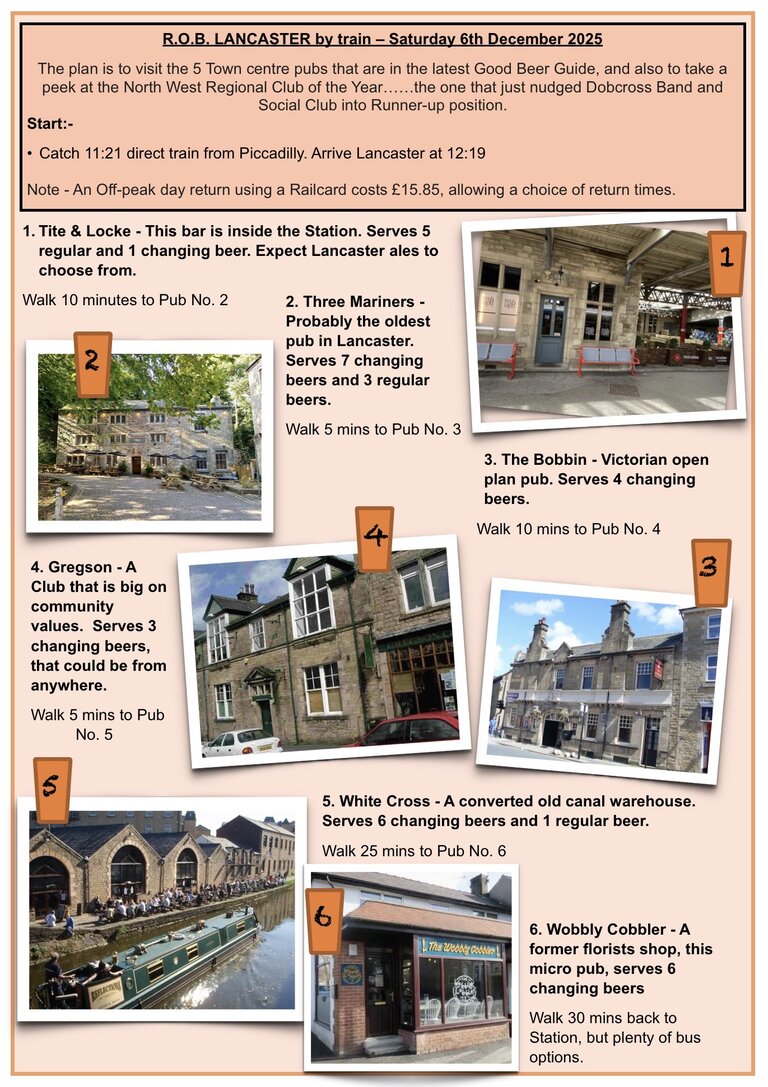 R.O.B. LANCASTER by train – Saturday 6th December 2025

The plan is to visit the 5 Town centre pubs that are in the latest Good Beer Guide, and also to take a peek at the North West Regional Club of the Year……the one that just nudged Dobcross Band and Social Club into Runner-up position.

Start:-

• Catch 11:21 direct train from Piccadilly. Arrive Lancaster at 12:19

Note - An Off-peak day return using a Railcard costs £15.85, allowing a choice of return times.

1. Tite & Locke - This bar is inside the Station. Serves 5 regular and 1 changing beer. Expect Lancaster ales to choose from.

Walk 10 minutes to Pub No. 2

1

2

2. Three Mariners - Probably the oldest pub in Lancaster. Serves 7 changing beers and 3 regular beers.

Walk 5 mins to Pub No. 3

3. The Bobbin - Victorian open plan pub. Serves 4 changing beers.

Walk 10 mins to Pub No. 4

4

3

4. Gregson - A Club that is big on community values. Serves 3 changing beers, that could be from anywhere.

Walk 5 mins to Pub No. 5

5

5. White Cross - A converted old canal warehouse. Serves 6 changing beers and 1 regular beer.

Walk 25 mins to Pub No. 6

6

The Wobbly Cobbler

6. Wobbly Cobbler - A former florists shop, this micro pub, serves 6 changing beers

Walk 30 mins back to Station, but plenty of bus options.